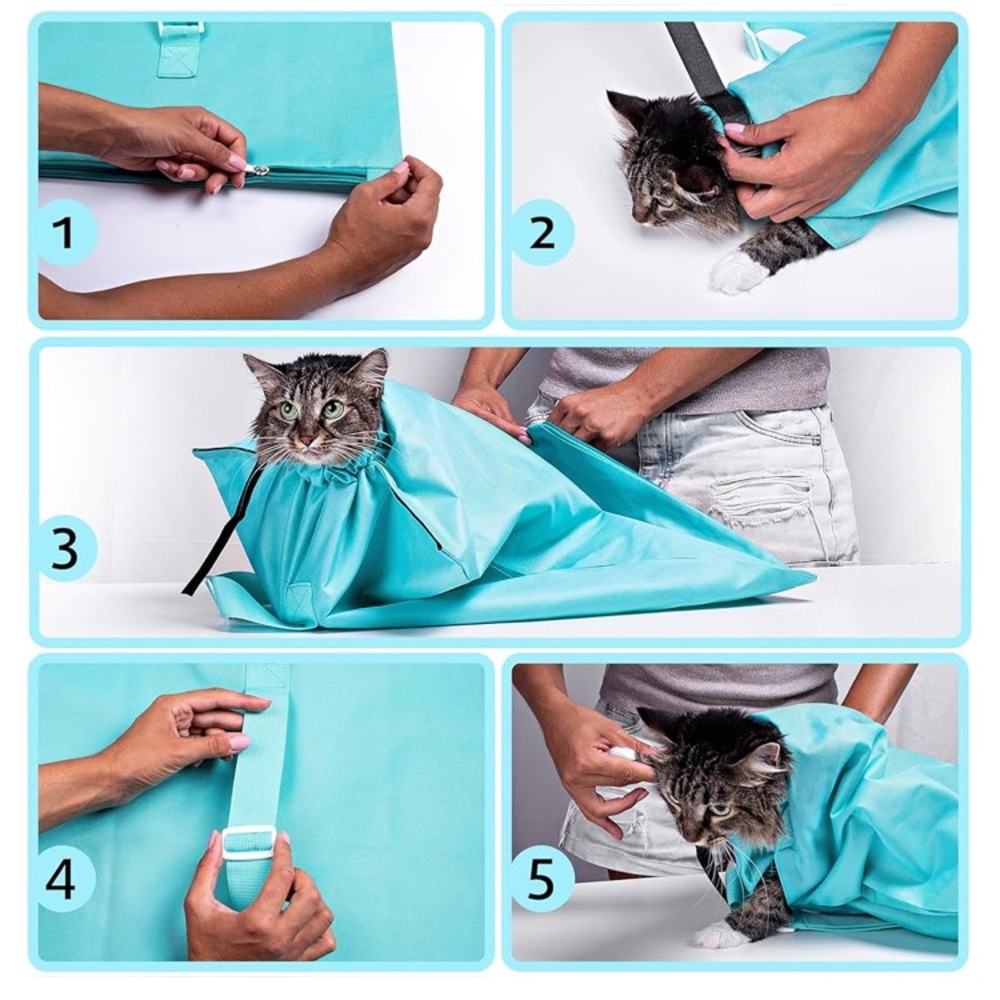 1

2

3

4

5